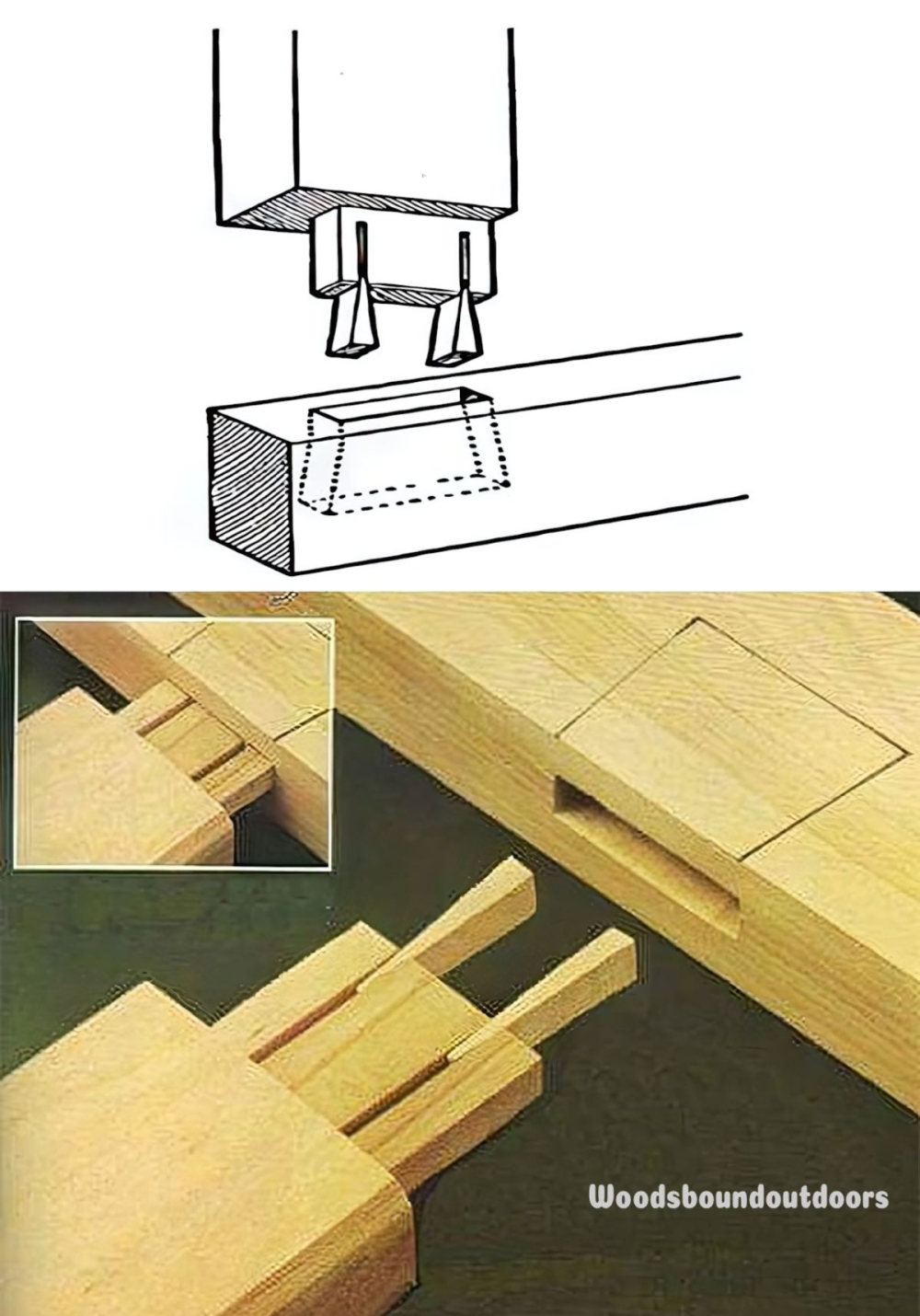 Woodsboundoutdoors